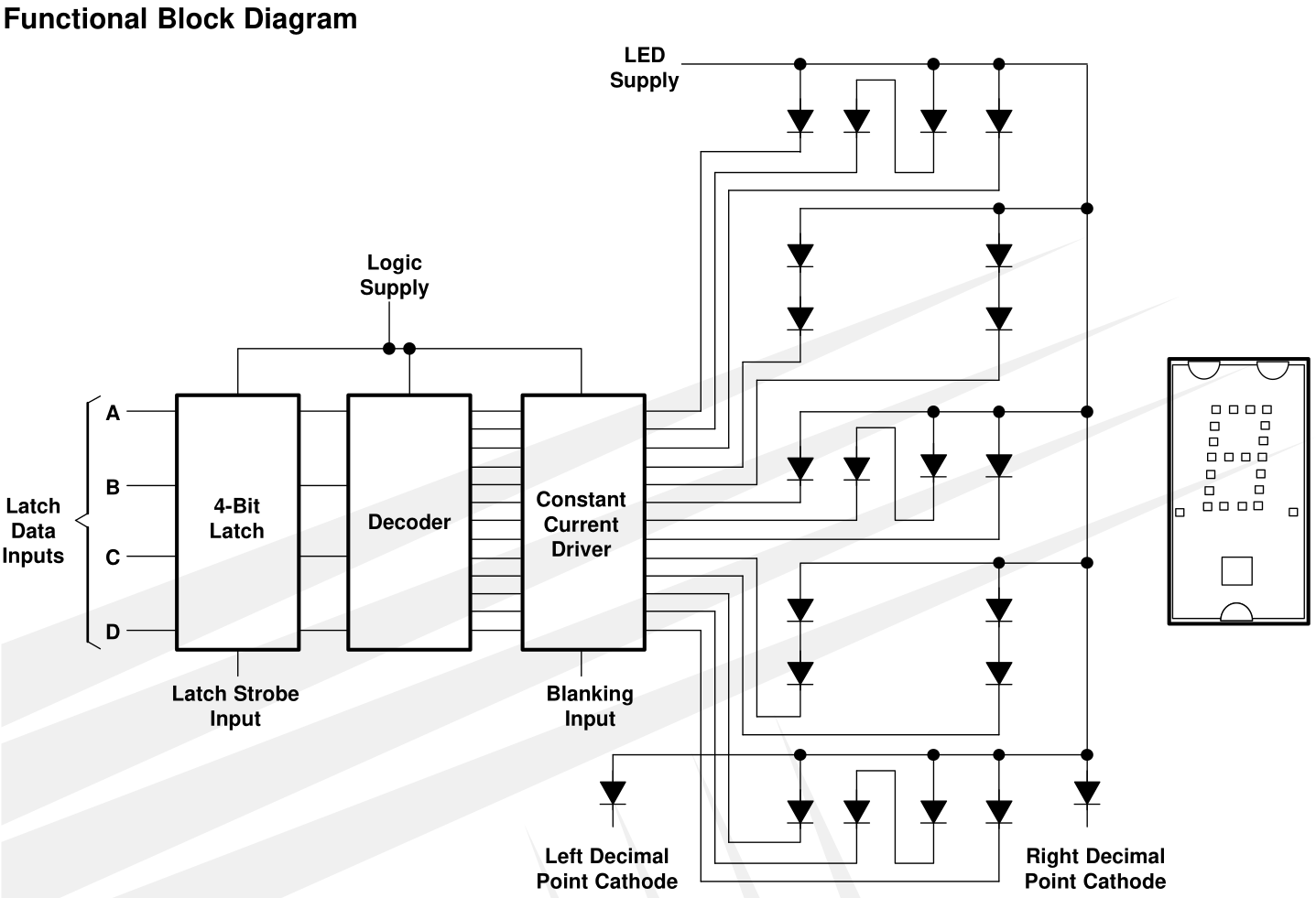 Functional Block Diagram

LED Supply

Logic Supply

Latch Data Inputs

A

B

C

D

4-Bit Latch

Decoder

Constant Current Driver

Latch Strobe Input

Blanking Input

Left Decimal Point Cathode

Right Decimal Point Cathode